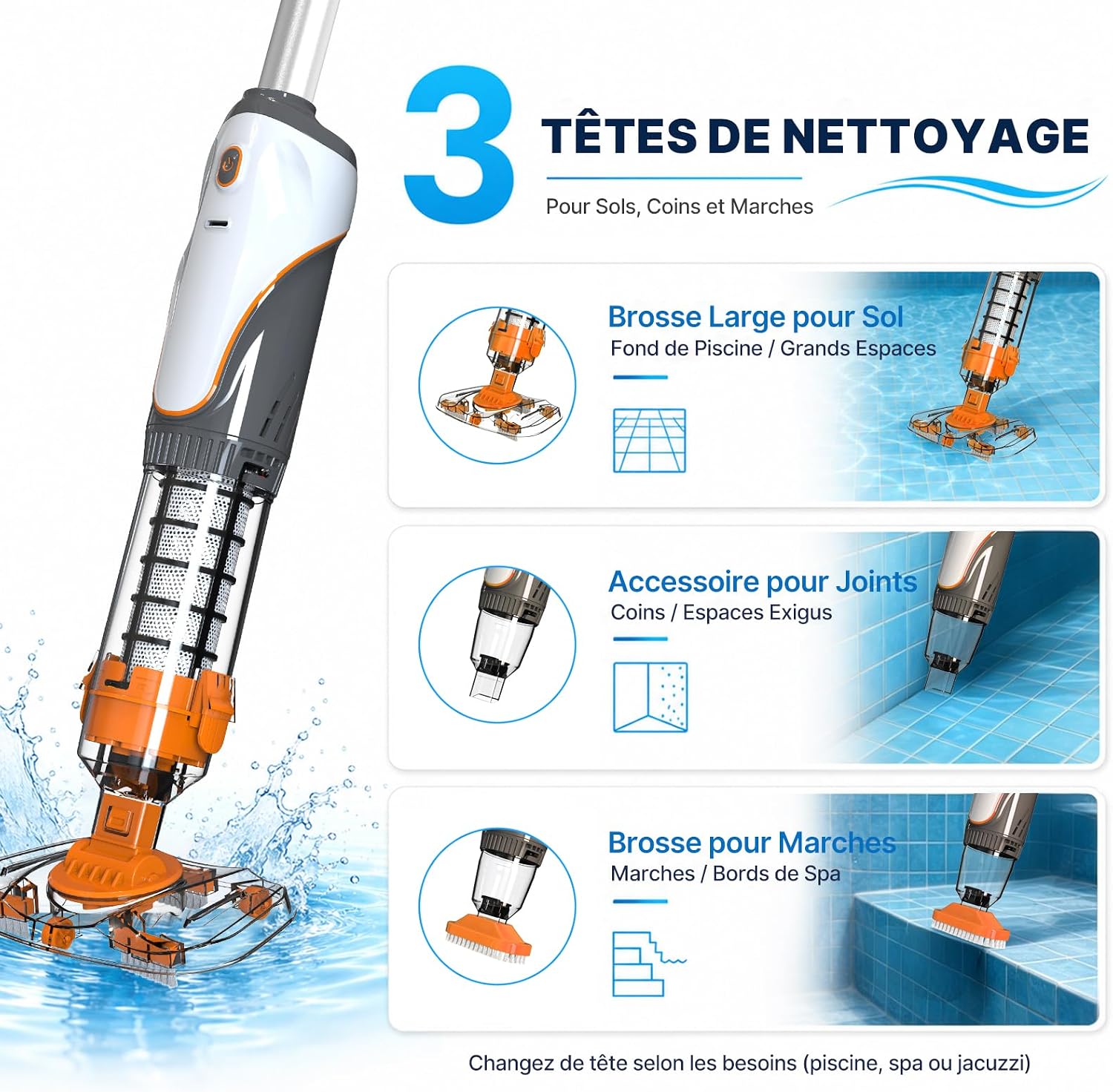 3 TÊTES DE NETTOYAGE

Pour Sols, Coins et Marches

Brosse Large pour Sol
Fond de Piscine / Grands Espaces

Accessoire pour Joints
Coins / Espaces Exigus

Brosse pour Marches
Marches / Bords de Spa

Changez de tête selon les besoins (piscine, spa ou jacuzzi)