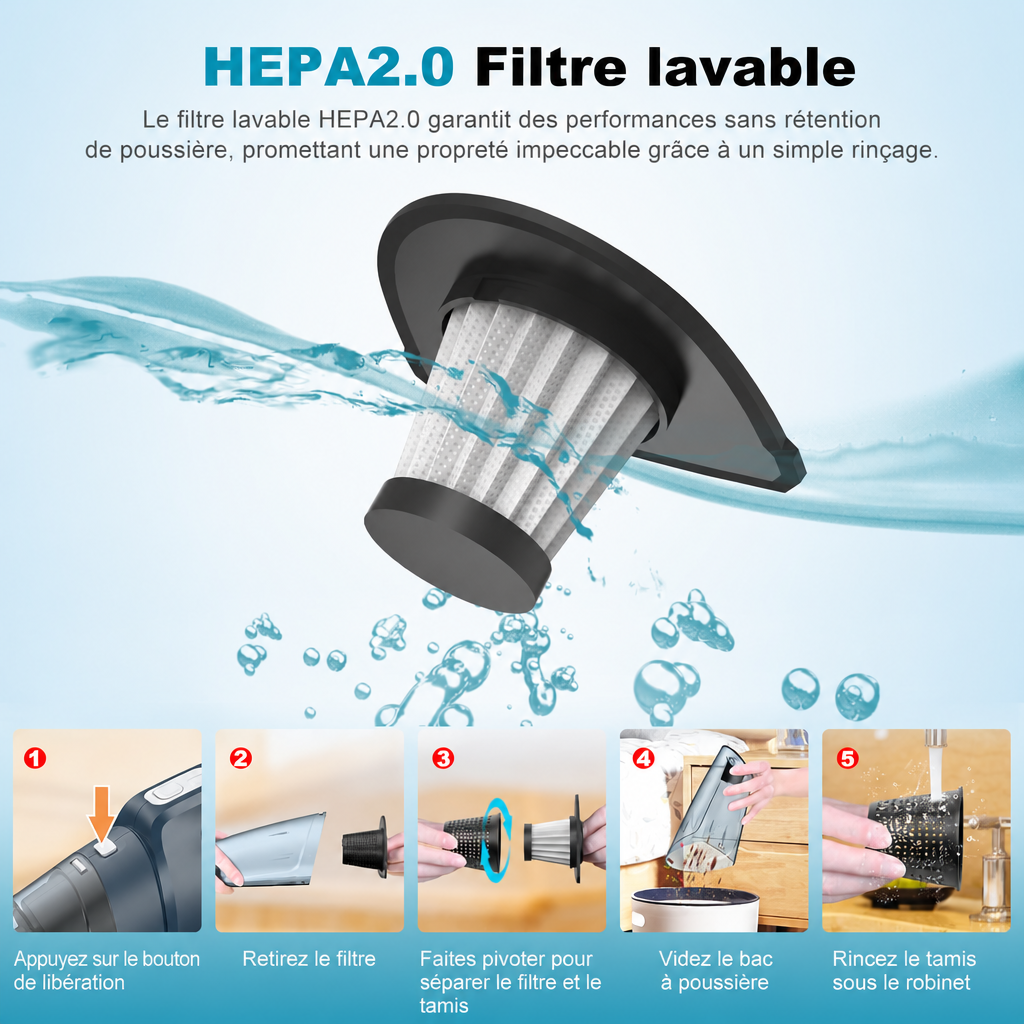 HEPA2.0 Filtre lavable

Le filtre lavable HEPA2.0 garantit des performances sans rétention de poussière, promettant une propreté impeccable grâce à un simple rinçage.

1
Appuyez sur le bouton de libération

2
Retirez le filtre

3
Faites pivoter pour séparer le filtre et le tamis

4
Videz le bac à poussière

5
Rincez le tamis sous le robinet