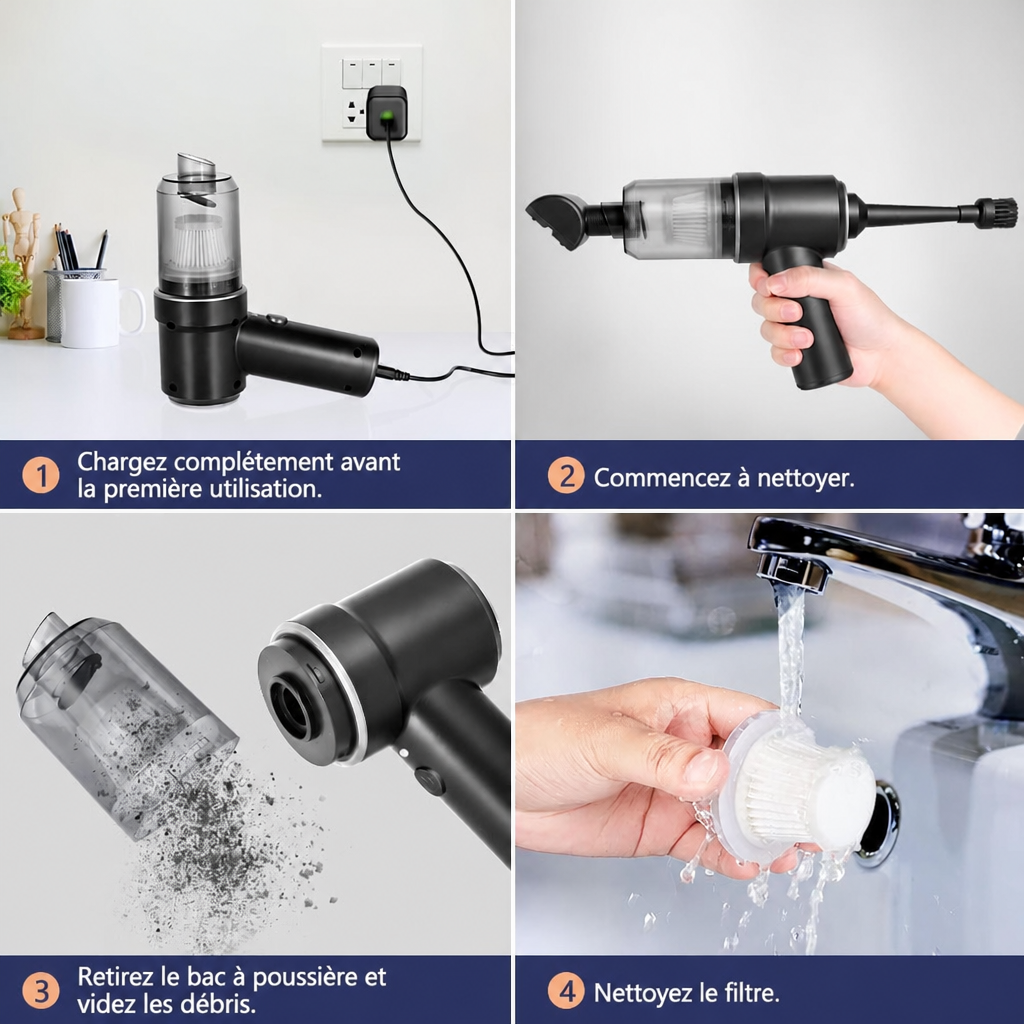 1 Chargez complétement avant la première utilisation.

2 Commencez à nettoyer.

3 Retirez le bac à poussière et videz les débris.

4 Nettoyez le filtre.