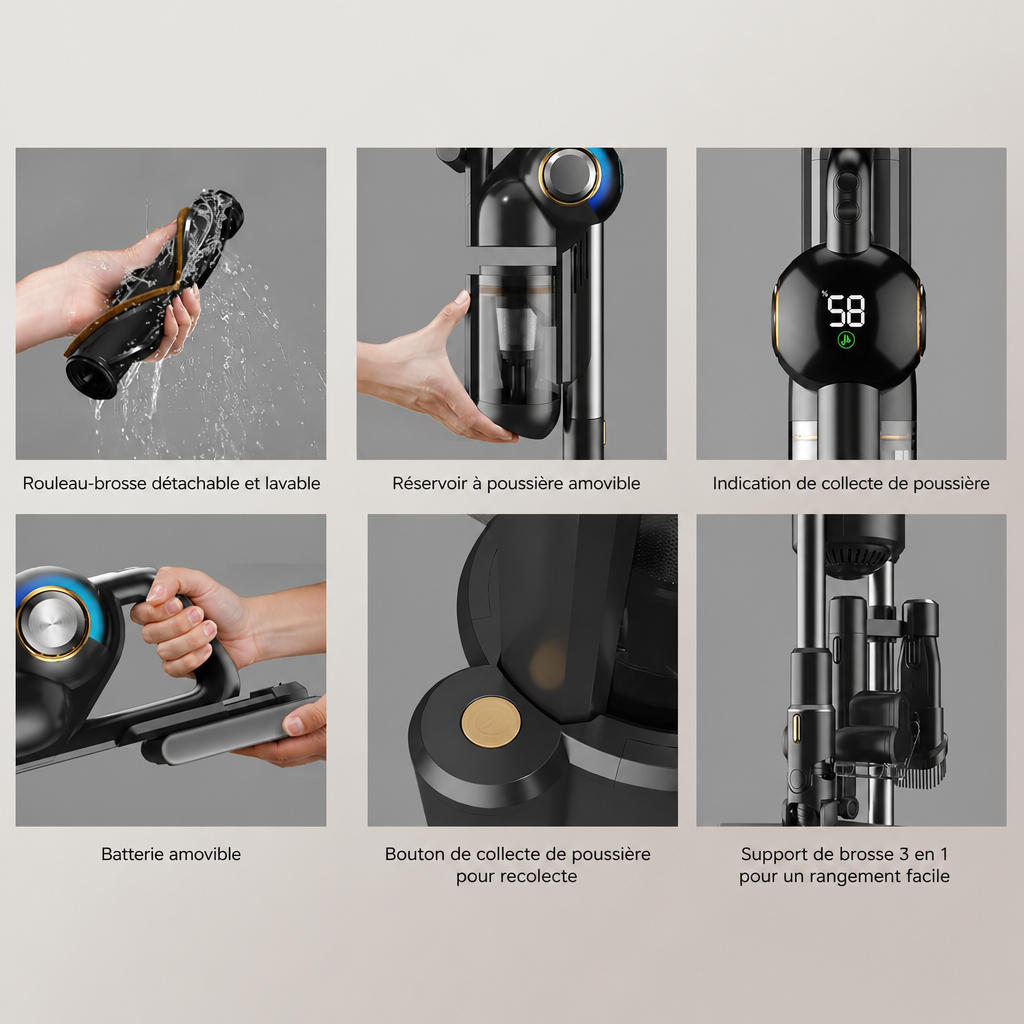 Rouleau-brosse détachable et lavable

Réservoir à poussière amovible

%
58

Indication de collecte de poussière

Batterie amovible

Bouton de collecte de poussière pour recolecte

Support de brosse 3 en 1 pour un rangement facile