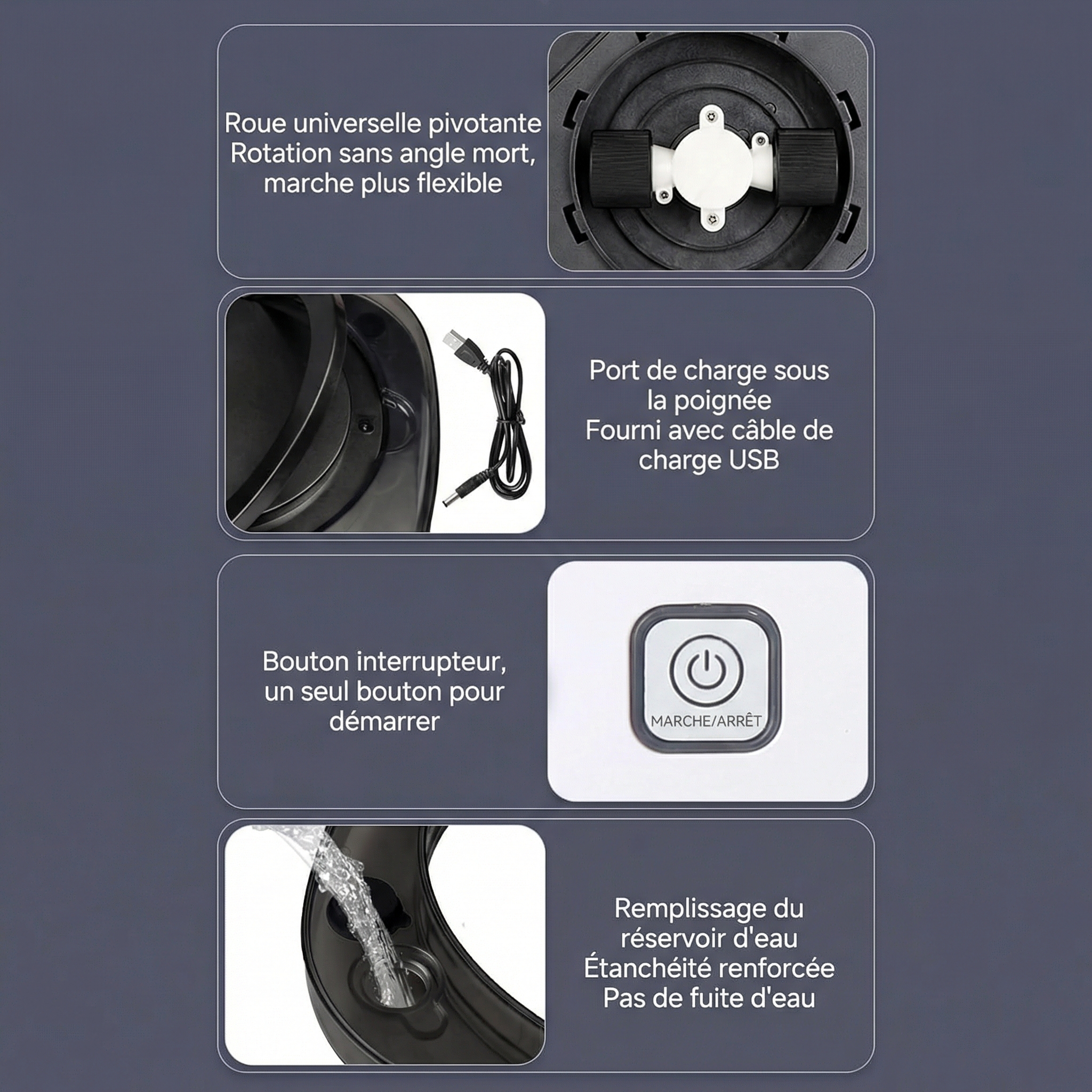 Roue universelle pivotante
Rotation sans angle mort, marche plus flexible

Port de charge sous la poignée
Fourni avec câble de charge USB

Bouton interrupteur, un seul bouton pour démarrer

MARCHE/ARRÊT

Remplissage du réservoir d'eau
Étanchéité renforcée
Pas de fuite d'eau