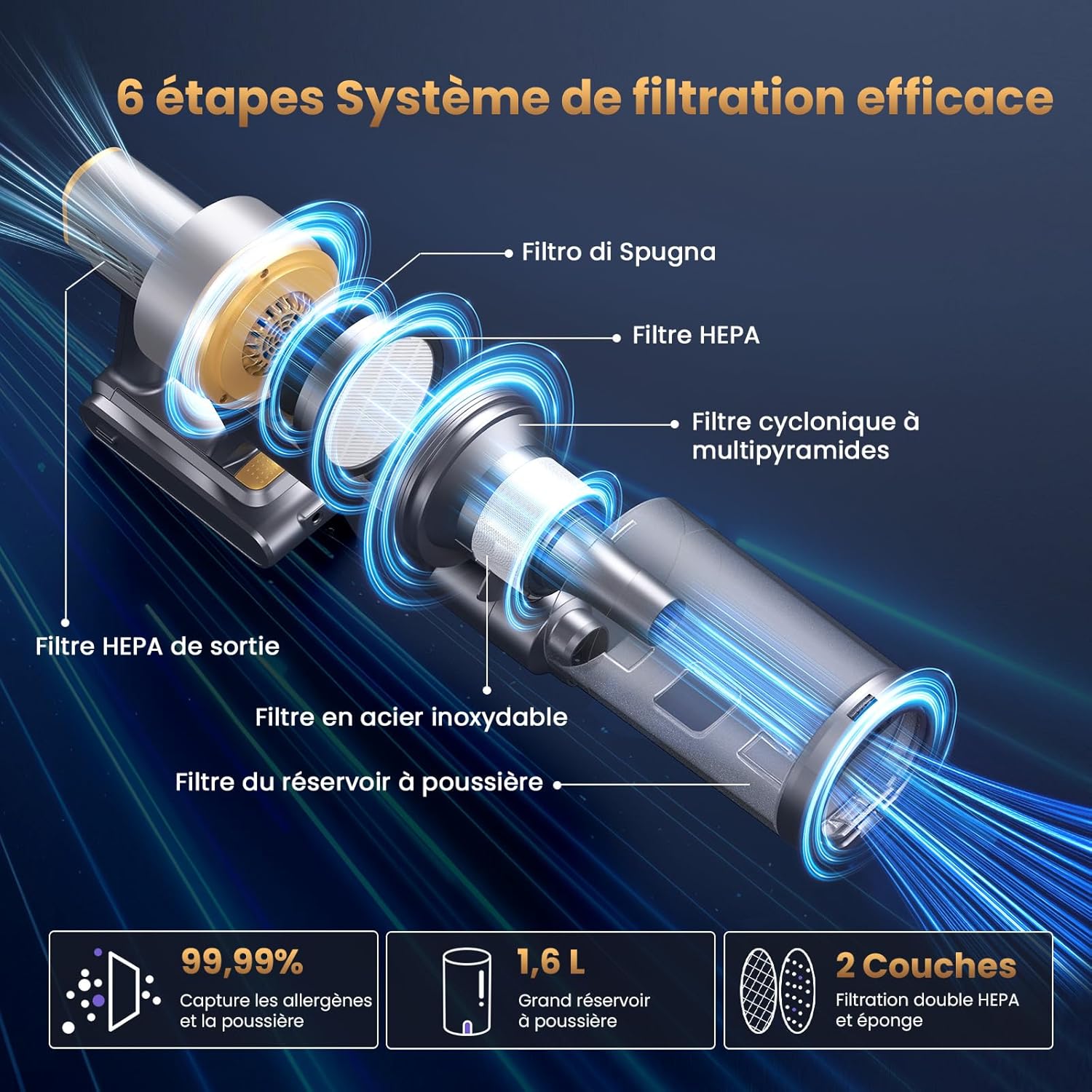 6 étapes Système de filtration efficace

Filtro di Spugna

Filtre HEPA

Filtre cyclonique à multipyramides

Filtre HEPA de sortie

Filtre en acier inoxydable

Filtre du réservoir à poussière

99,99%
Capture les allergènes et la poussière

1,6 L
Grand réservoir à poussière

2 Couches
Filtration double HEPA et éponge