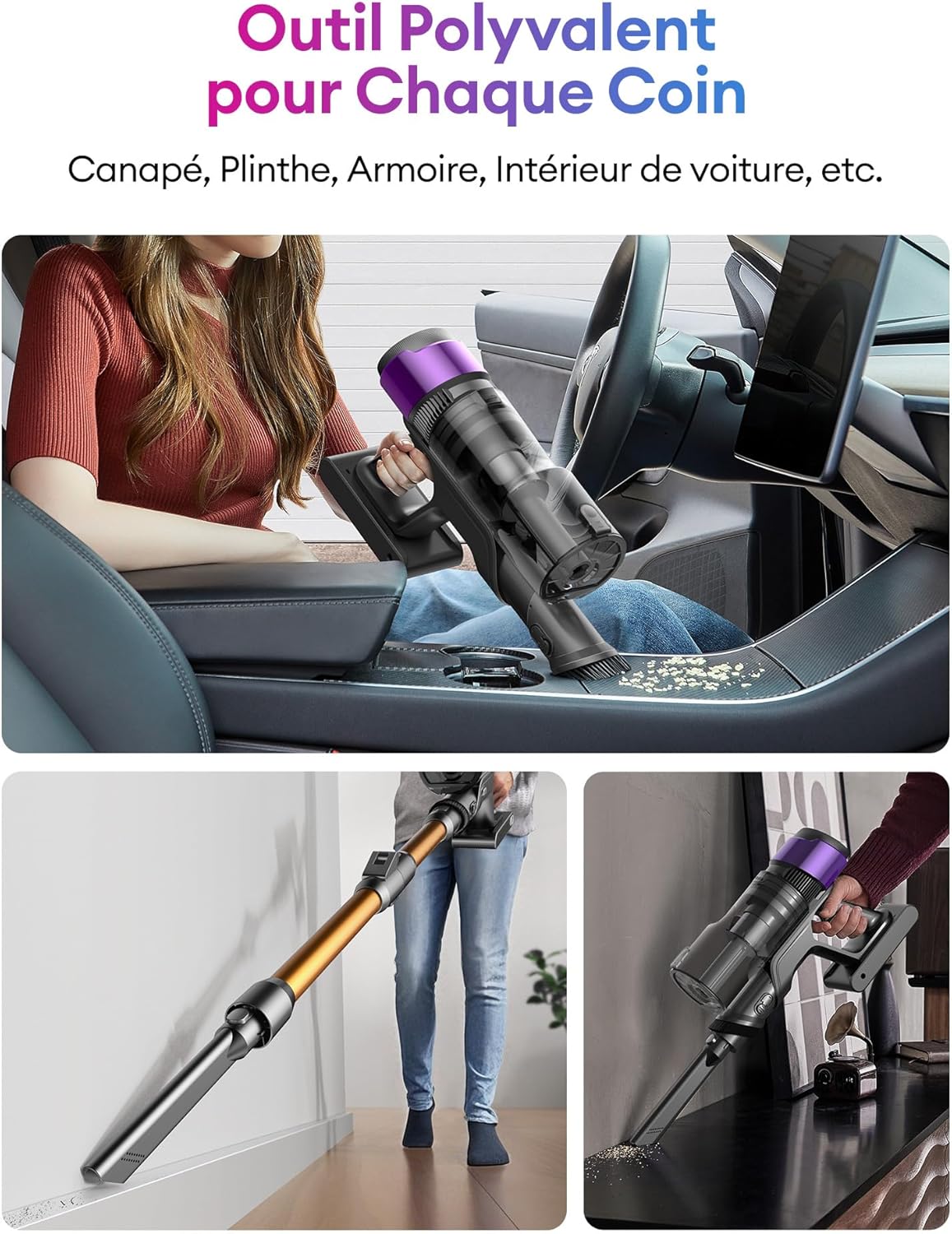 Outil Polyvalent pour Chaque Coin

Canapé, Plinthe, Armoire, Intérieur de voiture, etc.