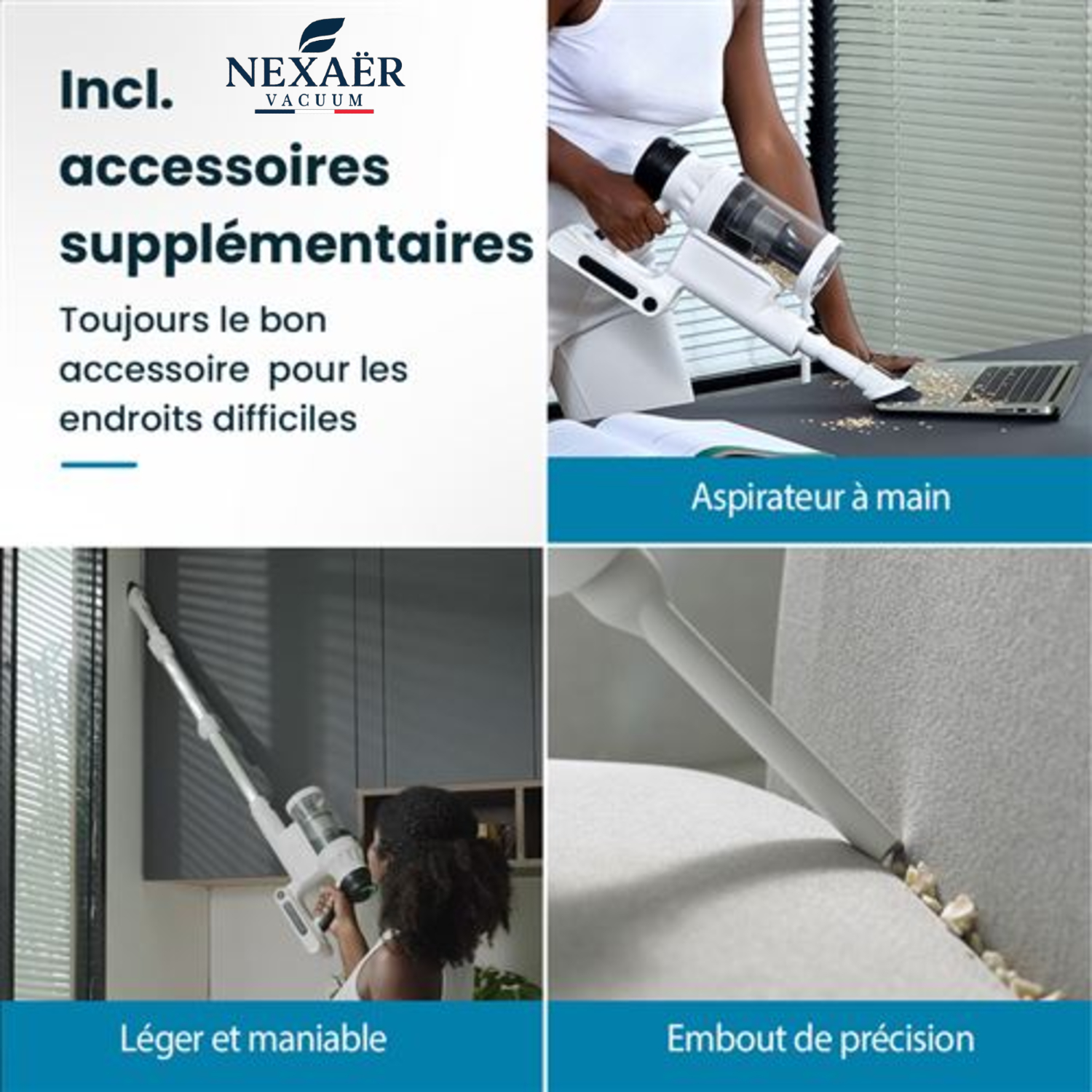 Incl.

NEXAËR
VACUUM

accessoires supplémentaires

Toujours le bon accessoire  pour les endroits difficiles

Aspirateur à main

Léger et maniable

Embout de précision